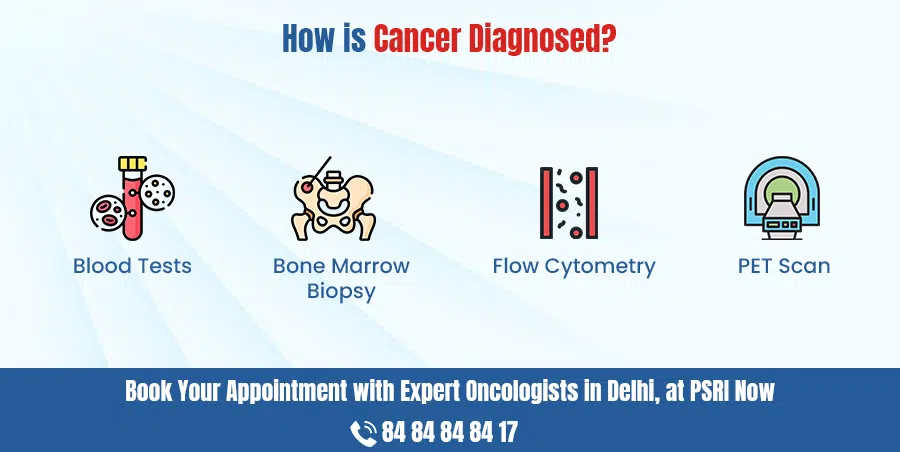 How is Cancer Diagnosed?

Blood Tests

Bone Marrow Biopsy

Flow Cytometry

PET Scan

Book Your Appointment with Expert Oncologists in Delhi, at PSRI Now

84 84 84 84 17