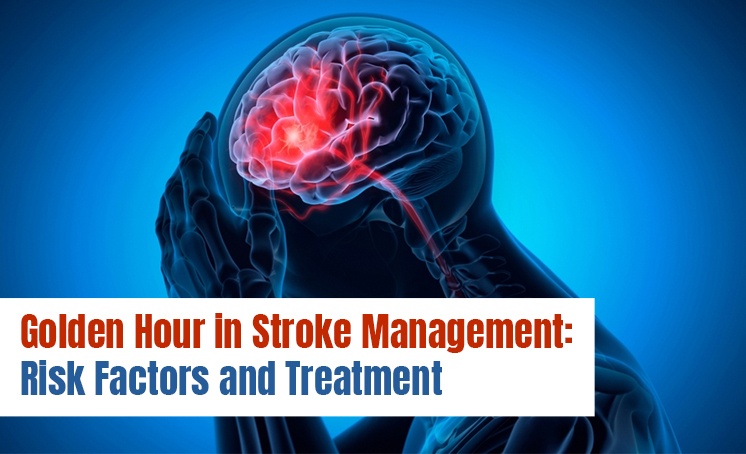 Golden Hour in Stroke Management:
Risk Factors and Treatment