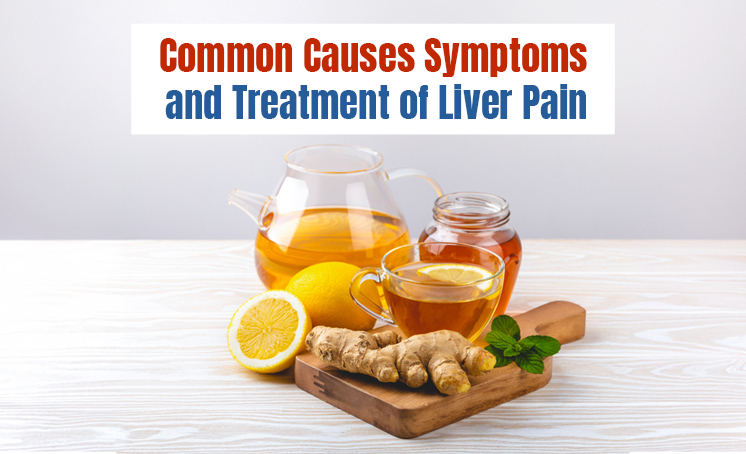 Common Causes Symptoms
and Treatment of Liver Pain