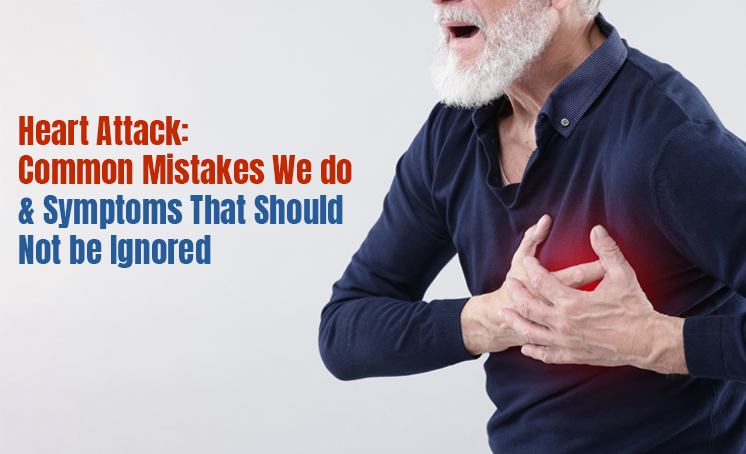 Heart Attack:
Common Mistakes We do
& Symptoms That Should
Not be Ignored