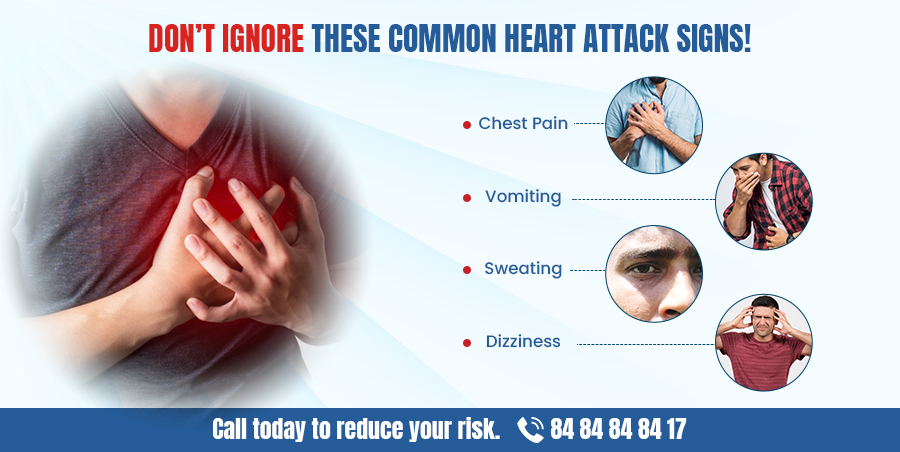 DON'T IGNORE THESE COMMON HEART ATTACK SIGNS!

Chest Pain

Vomiting

Sweating

Dizziness

Call today to reduce your risk. 84 84 84 84 17