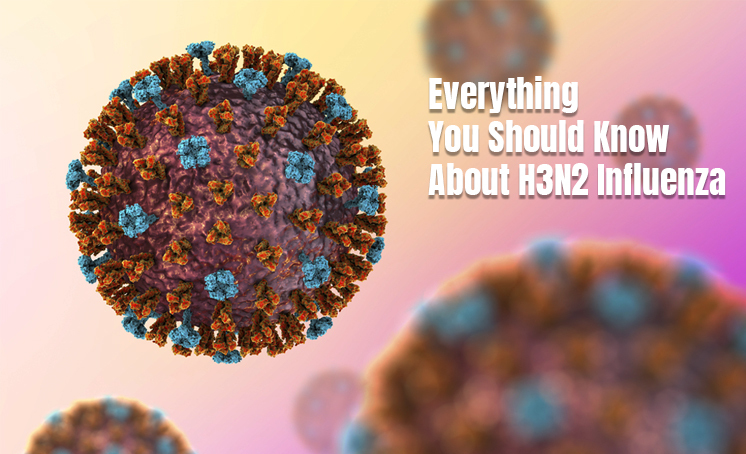 Everything
You Should Know
About H3N2 Influenza