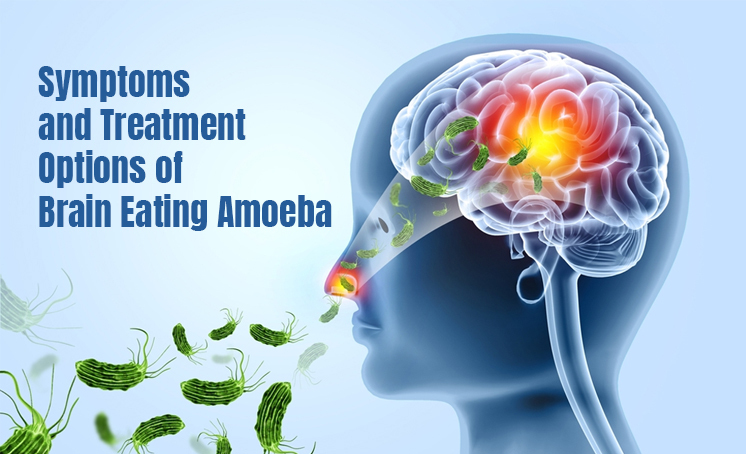 Symptoms and Treatment Options of Brain Eating Amoeba