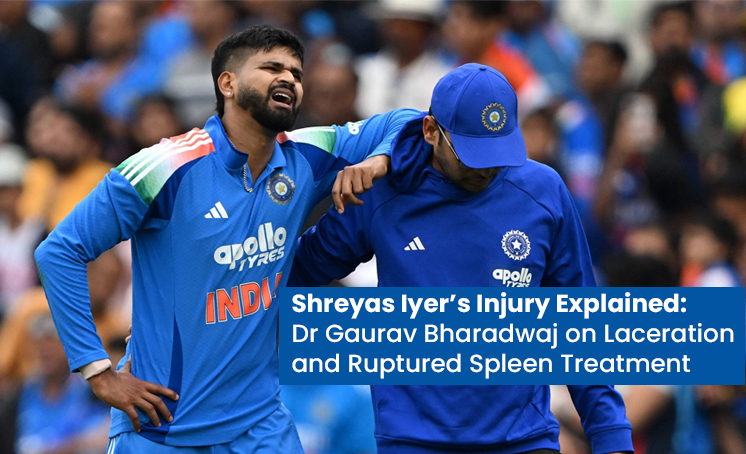 apollo TYRES

INDIA

apollo TYRES

Shreyas Iyer's Injury Explained: Dr Gaurav Bharadwaj on Laceration and Ruptured Spleen Treatment