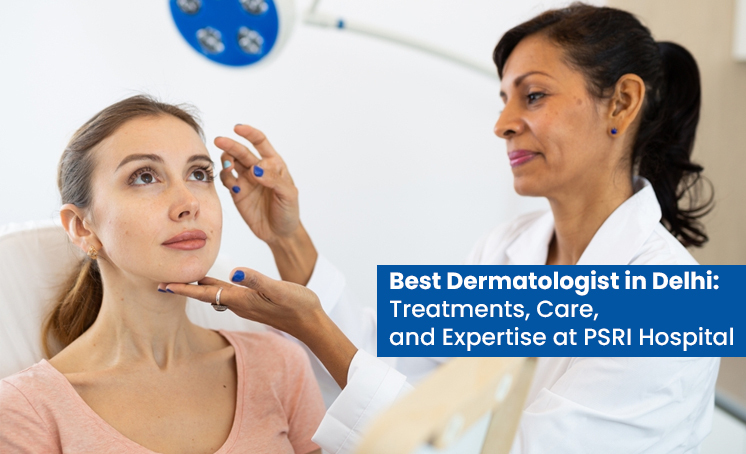 Best Dermatologist in Delhi:
Treatments, Care,
and Expertise at PSRI Hospital