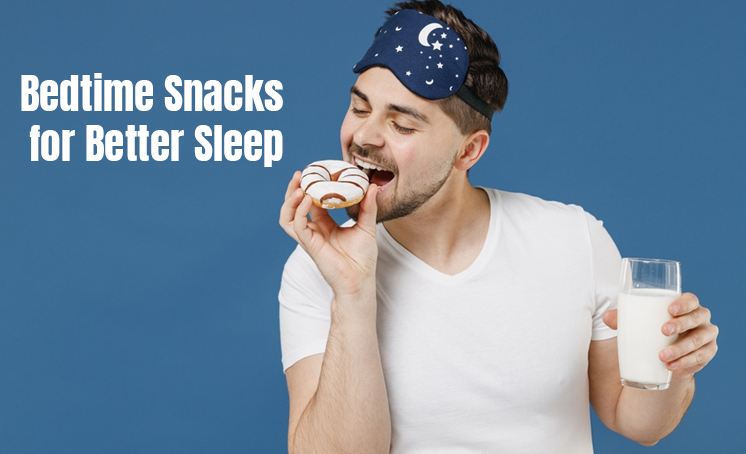 Bedtime Snacks for Better Sleep