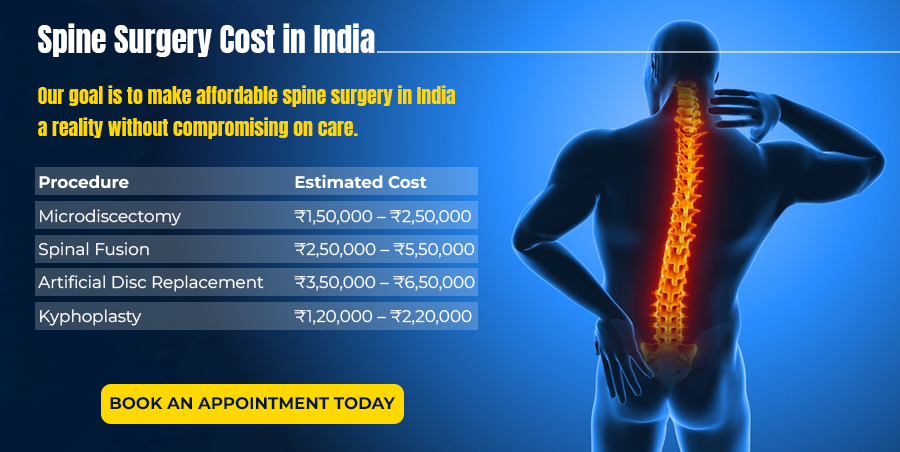 Spine Surgery Cost in India

Our goal is to make affordable spine surgery in India a reality without compromising on care.

| Procedure | Estimated Cost |
|---|---|
| Microdiscectomy | ₹1,50,000 – ₹2,50,000 |
| Spinal Fusion | ₹2,50,000 – ₹5,50,000 |
| Artificial Disc Replacement | ₹3,50,000 – ₹6,50,000 |
| Kyphoplasty | ₹1,20,000 – ₹2,20,000 |

BOOK AN APPOINTMENT TODAY