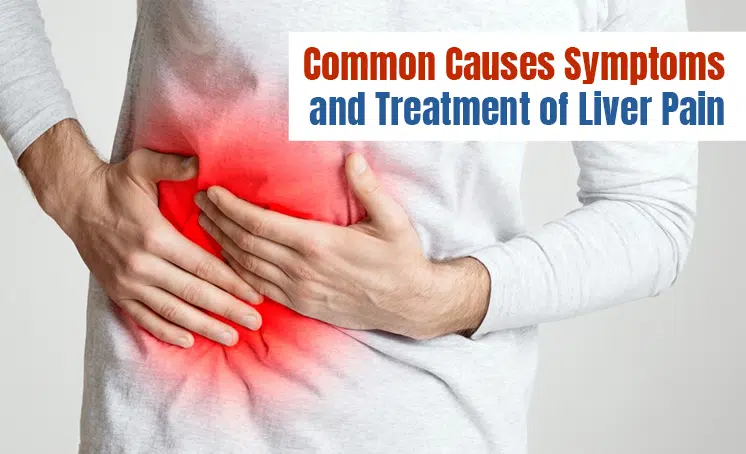 Common Causes Symptoms and Treatment of Liver Pain