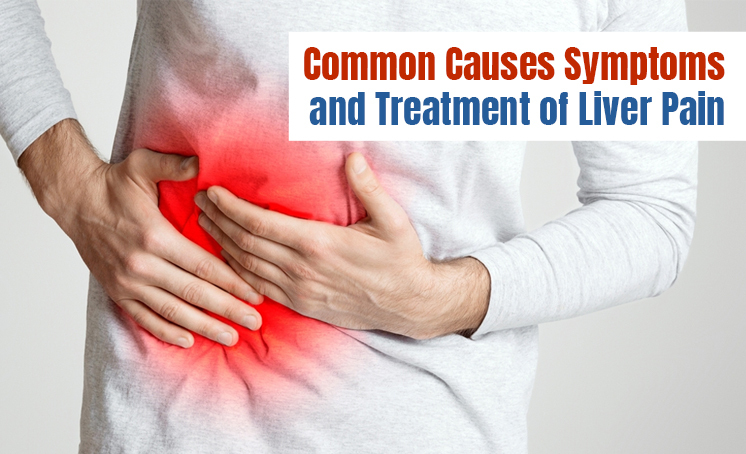 Common Causes Symptoms
and Treatment of Liver Pain